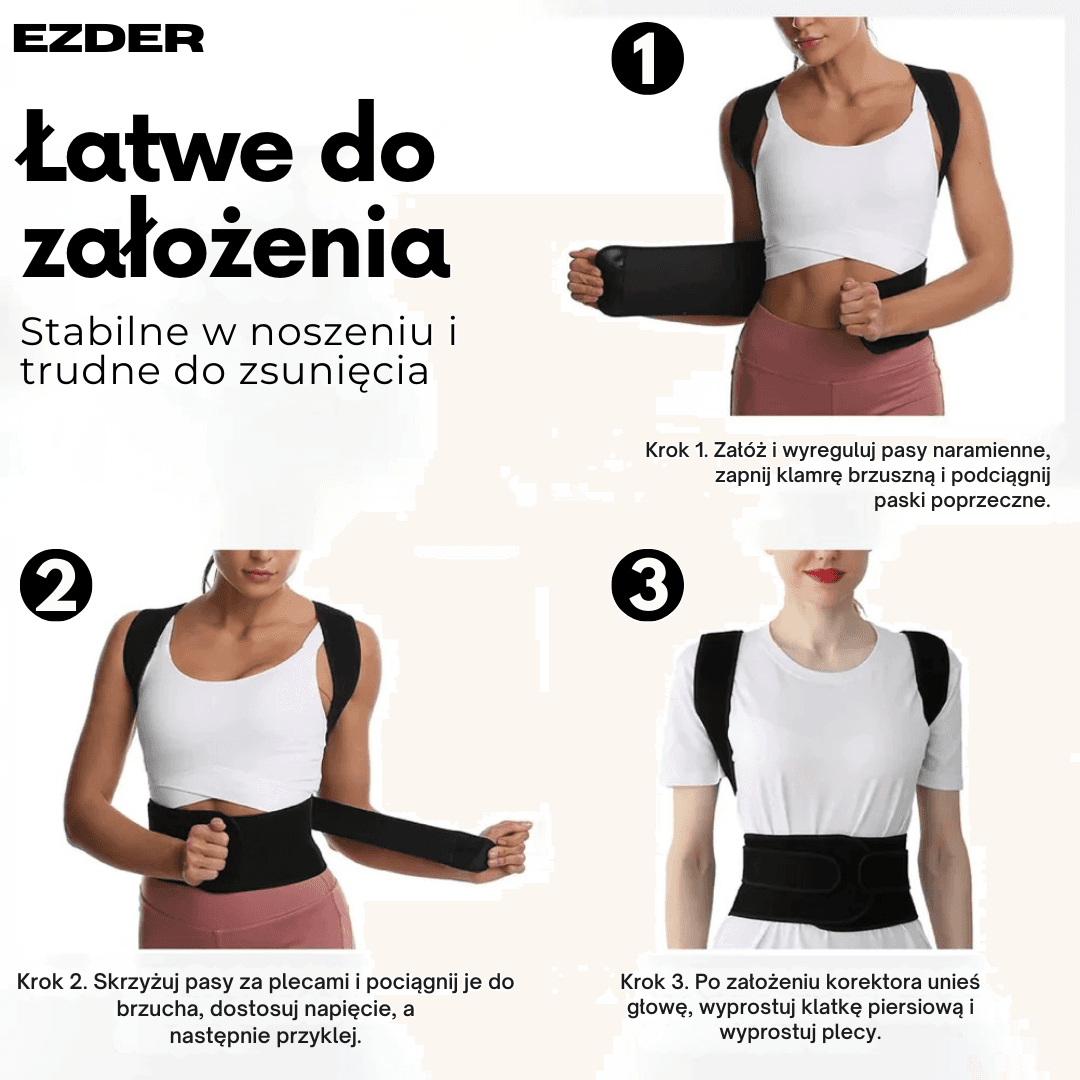 EZDER

Łatwe do założenia

Stabilne w noszeniu i trudne do zsunięcia

1

Krok 1. Załóż i wyreguluj pasy naramienne, zapnij klamrę brzuszną i podciągnij paski poprzeczne.

2

Krok 2. Skrzyżuj pasy za plecami i pociągnij je do brzucha, dostosuj napięcie, a następnie przyklej.

3

Krok 3. Po założeniu korektora unieś głowę, wyprostuj klatkę piersiową i wyprostuj plecy.